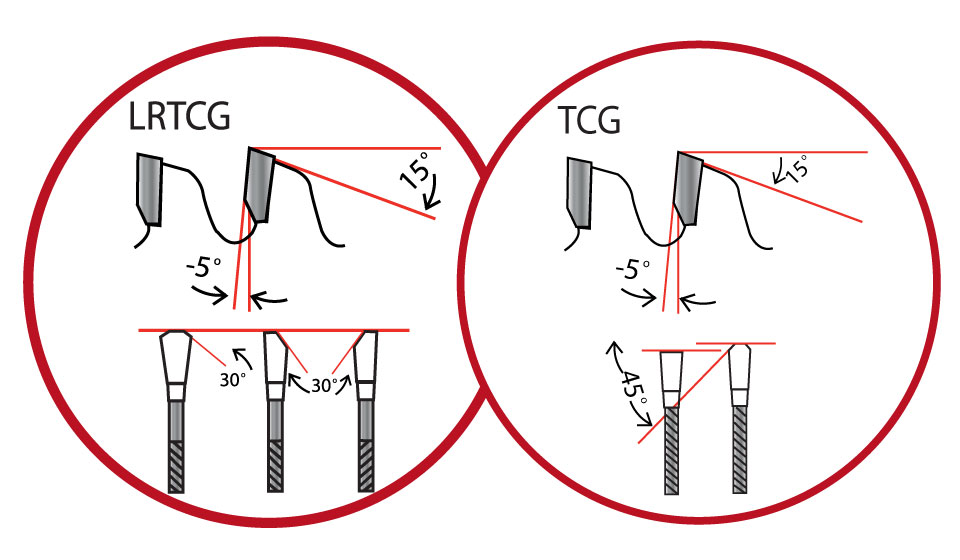 LRTCG

15°

-5°

30°

30°

TCG

15°

-5°

45°