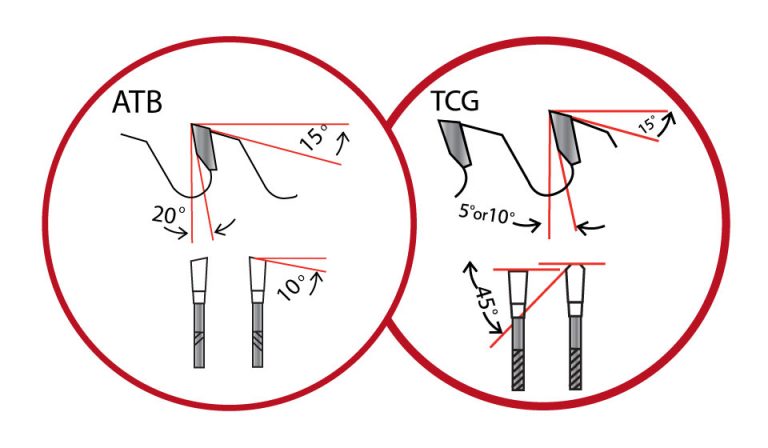 ATB

15°

20°

10°

TCG

15°

5°or10°

45°