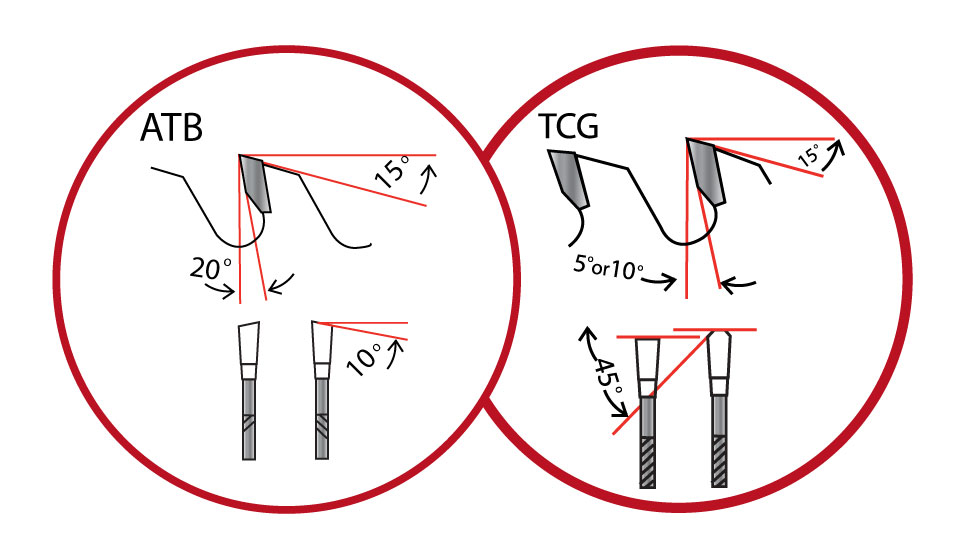 ATB

15°

20°

10°

TCG

15°

5°or10°

45°